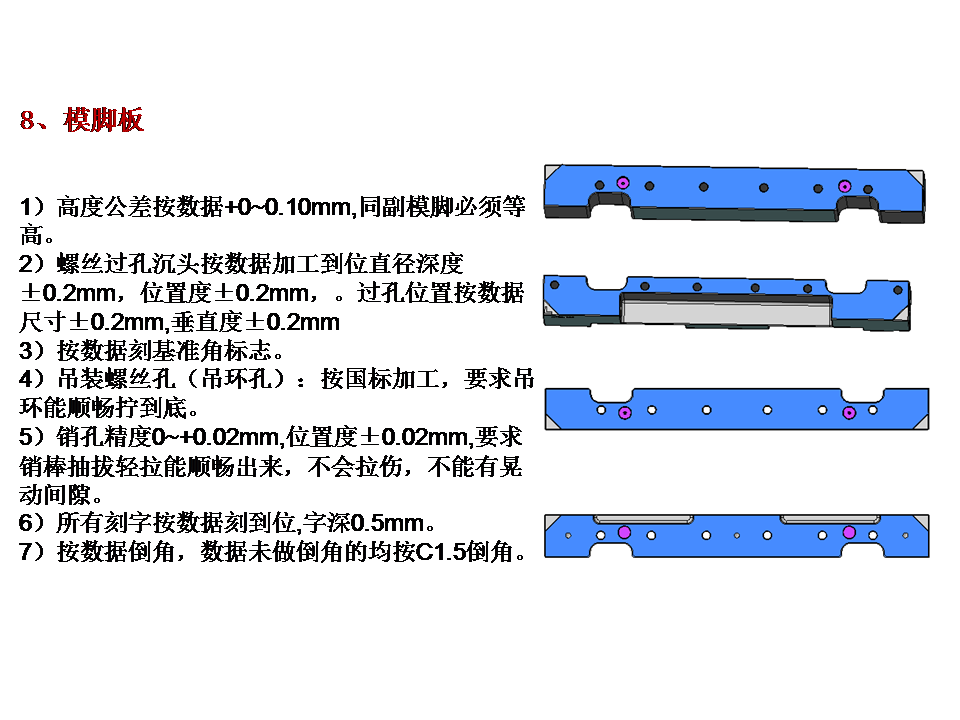 8、模脚板

1）高度公差按数据+0~0.10mm,同副模脚必须等高。
2）螺丝过孔沉头按数据加工到位直径深度±0.2mm，位置度±0.2mm，。过孔位置按数据尺寸±0.2mm,垂直度±0.2mm
3）按数据刻基准角标志。
4）吊装螺丝孔（吊环孔）：按国标加工，要求吊环能顺畅拧到底。
5）销孔精度0~+0.02mm,位置度±0.02mm,要求销棒抽拔轻拉能顺畅出来，不会拉伤，不能有晃动间隙。
6）所有刻字按数据刻到位,字深0.5mm。
7）按数据倒角，数据未做倒角的均按C1.5倒角。