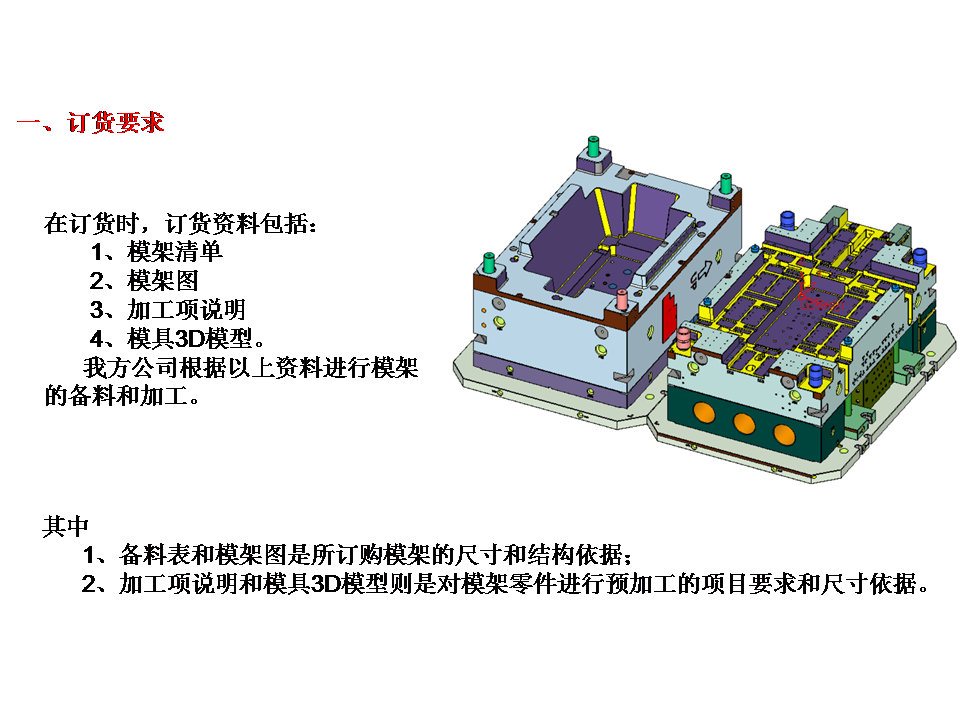 一、订货要求

在订货时，订货资料包括：
1、模架清单
2、模架图
3、加工项说明
4、模具3D模型。
我方公司根据以上资料进行模架的备料和加工。

其中
1、备料表和模架图是所订购模架的尺寸和结构依据；
2、加工项说明和模具3D模型则是对模架零件进行预加工的项目要求和尺寸依据。